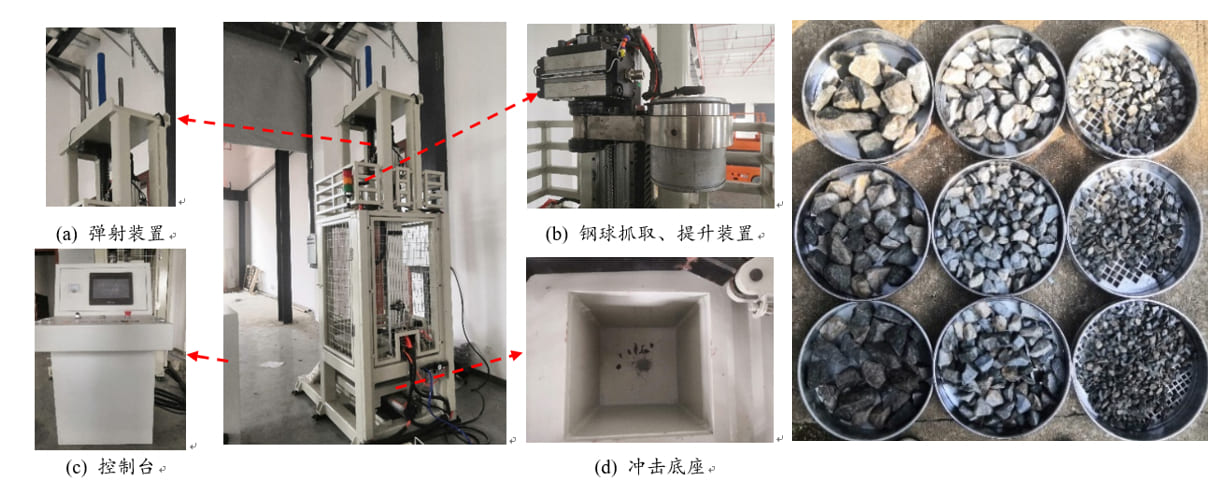 (a) 弹射装置

(b) 钢球抓取、提升装置

(c) 控制台

(d) 冲击底座